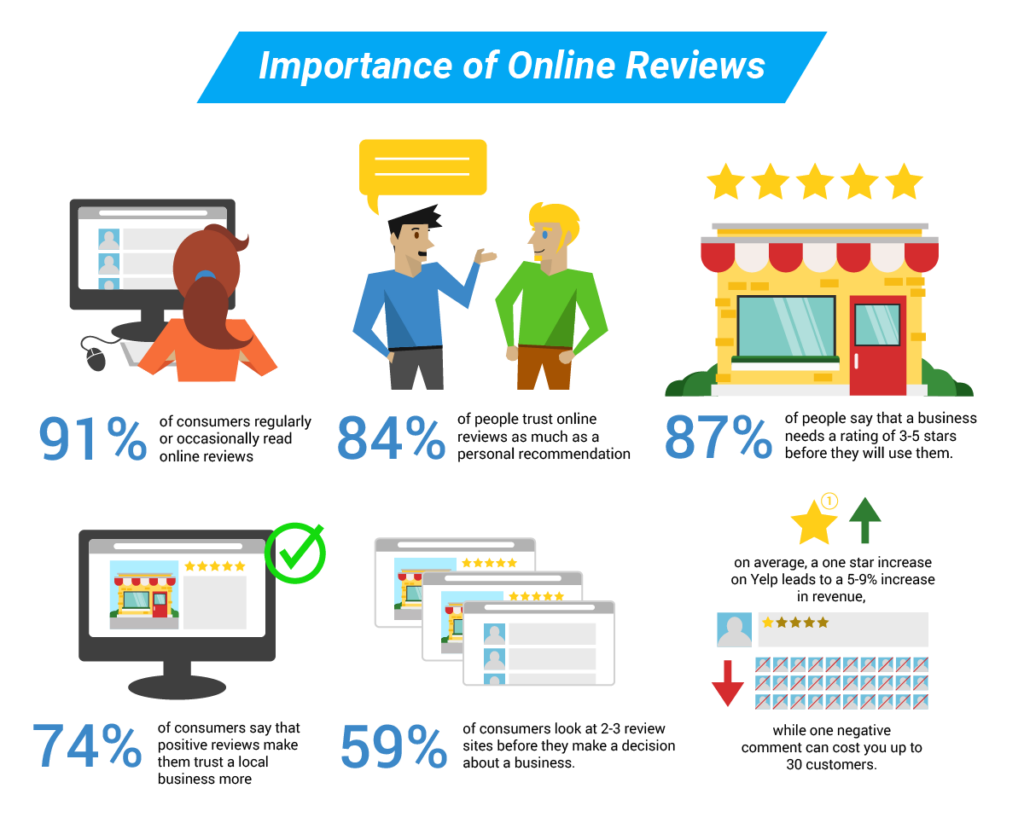 Importance of Online Reviews

91% of consumers regularly or occasionally read online reviews

84% of people trust online reviews as much as a personal recommendation

87% of people say that a business needs a rating of 3-5 stars before they will use them.

74% of consumers say that positive reviews make them trust a local business more

59% of consumers look at 2-3 review sites before they make a decision about a business.

1

on average, a one star increase on Yelp leads to a 5-9% increase in revenue,

while one negative comment can cost you up to 30 customers.